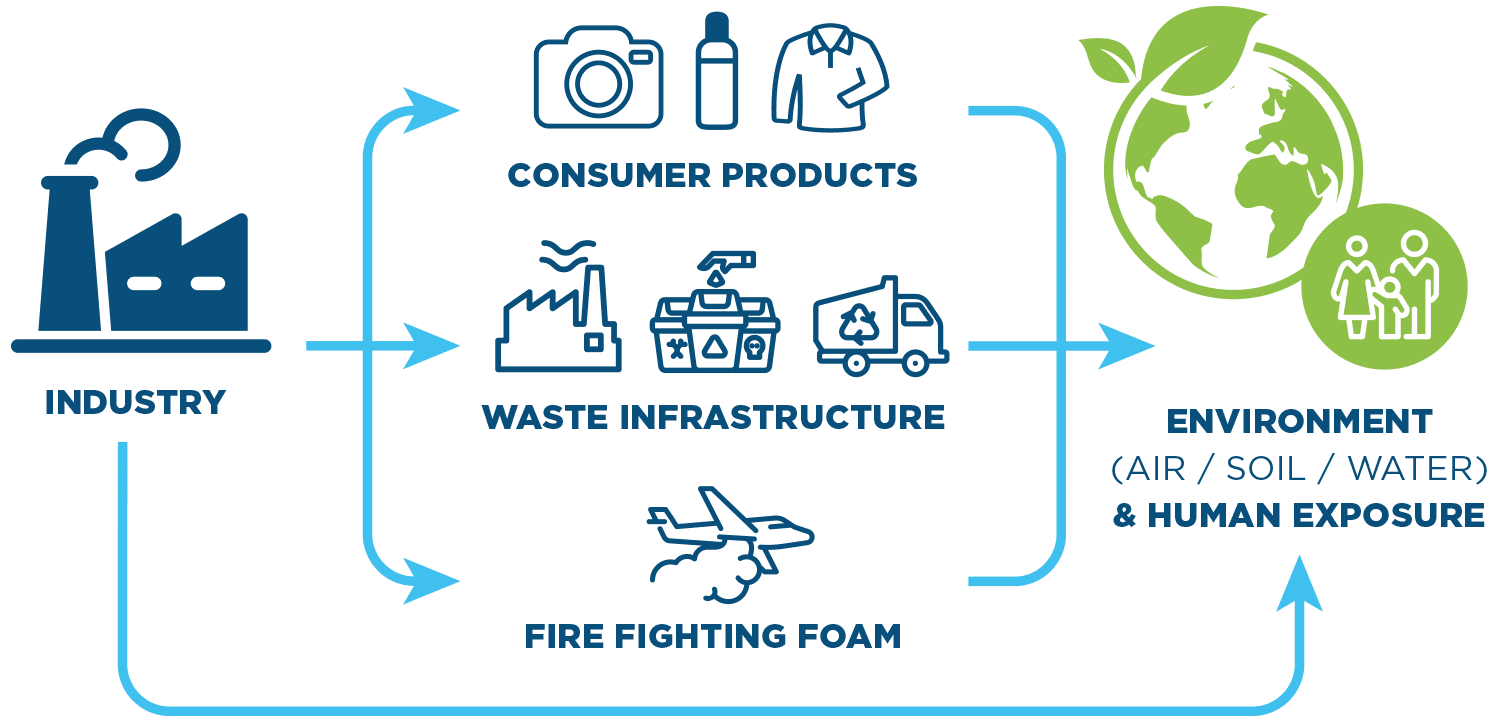 INDUSTRY

CONSUMER PRODUCTS

WASTE INFRASTRUCTURE

FIRE FIGHTING FOAM

ENVIRONMENT
(AIR / SOIL / WATER)
& HUMAN EXPOSURE